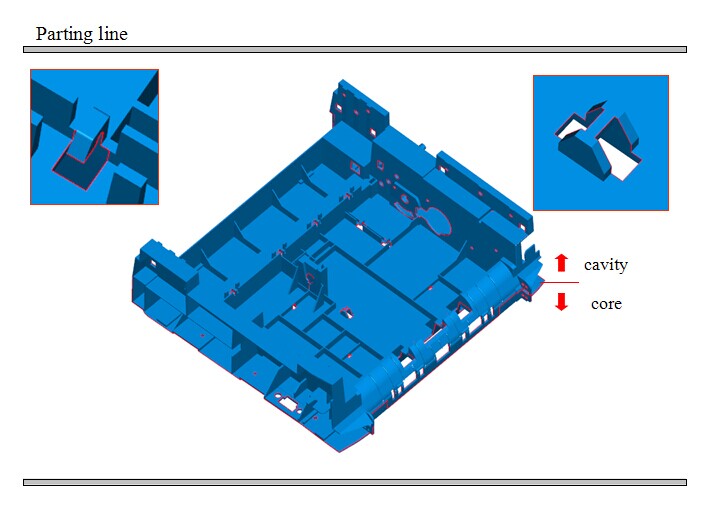 Parting line

cavity

core